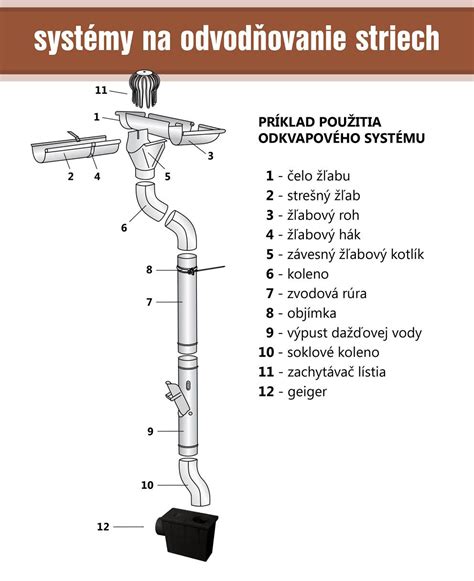 systémy na odvodňovanie striech

11
1
3
2
4
5
6
8
7
9
10
12

PRÍKLAD POUŽITIA ODKVAPOVÉHO SYSTÉMU

1 - čelo žľabu
2 - strešný žľab
3 - žľabový roh
4 - žľabový hák
5 - závesný žľabový kotlík
6 - koleno
7 - zvodová rúra
8 - objímka
9 - výpust dažďovej vody
10 - soklové koleno
11 - zachytávač lístia
12 - geiger